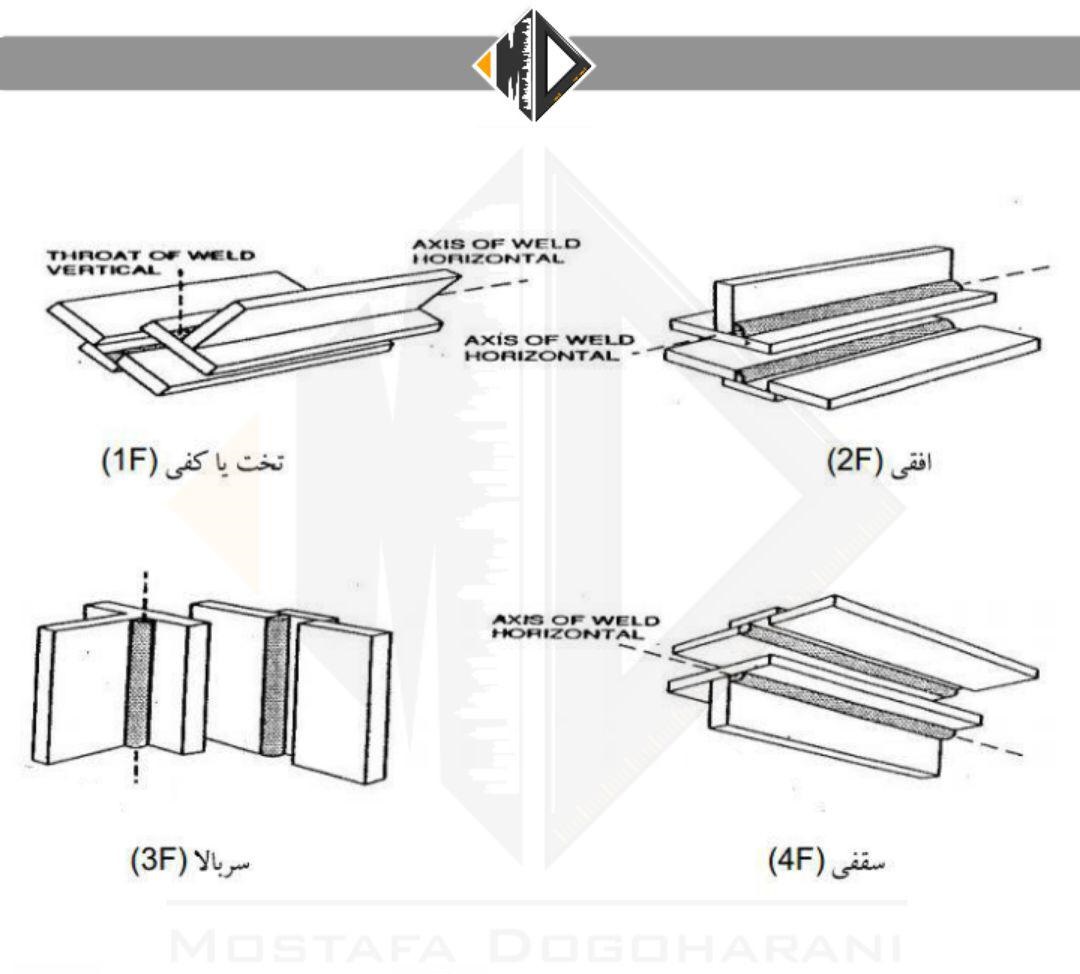 THROAT OF WELD
VERTICAL

AXIS OF WELD
HORIZONTAL

AXIS OF WELD
HORIZONTAL

تخت یا کفی (1F)

افقی (2F)

AXIS OF WELD
HORIZONTAL

سربالا (3F)

سقفی (4F)

MOSTAFA DOGOHARANI